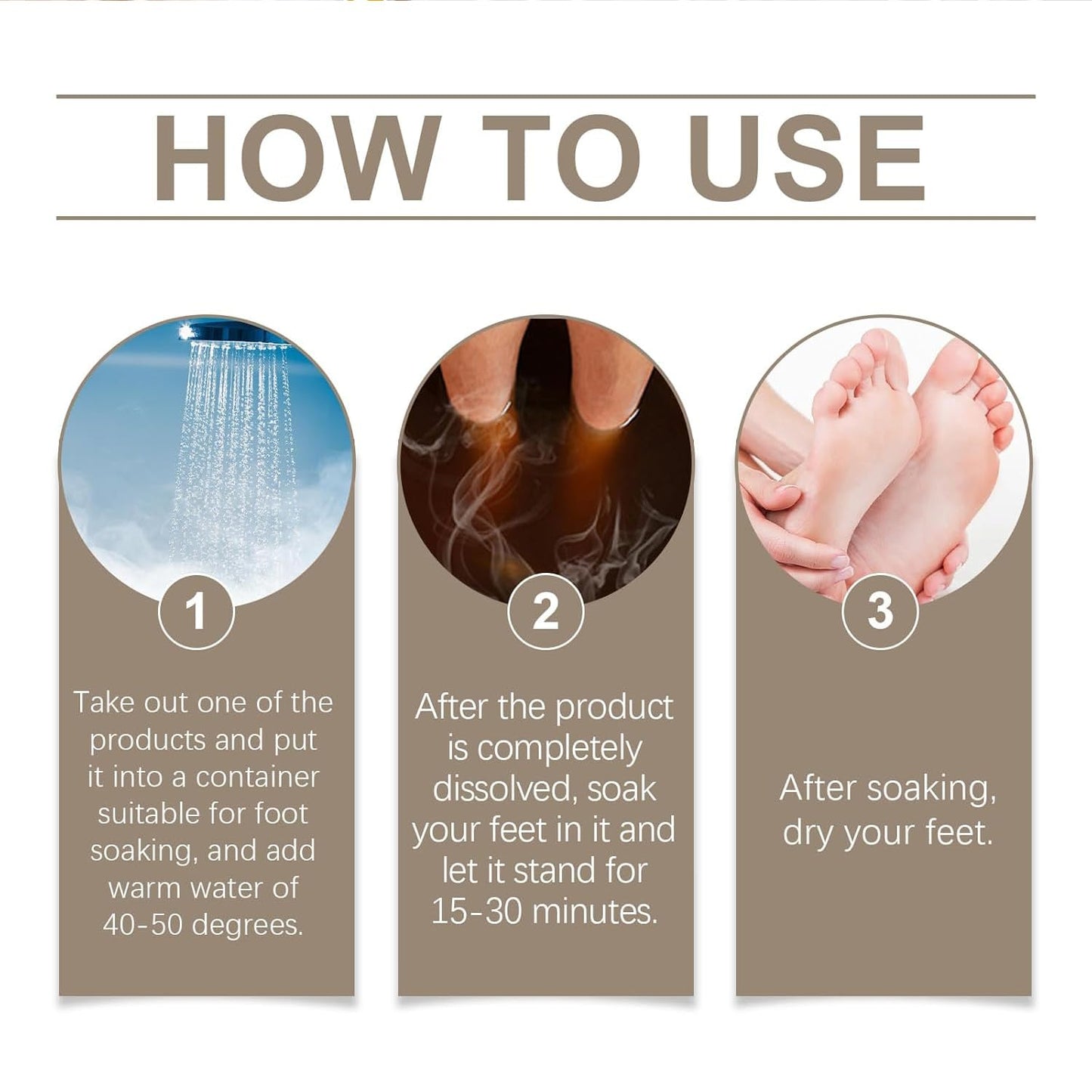 HOW TO USE

1

Take out one of the products and put it into a container suitable for foot soaking, and add warm water of 40-50 degrees.

2

After the product is completely dissolved, soak your feet in it and let it stand for 15-30 minutes.

3

After soaking, dry your feet.