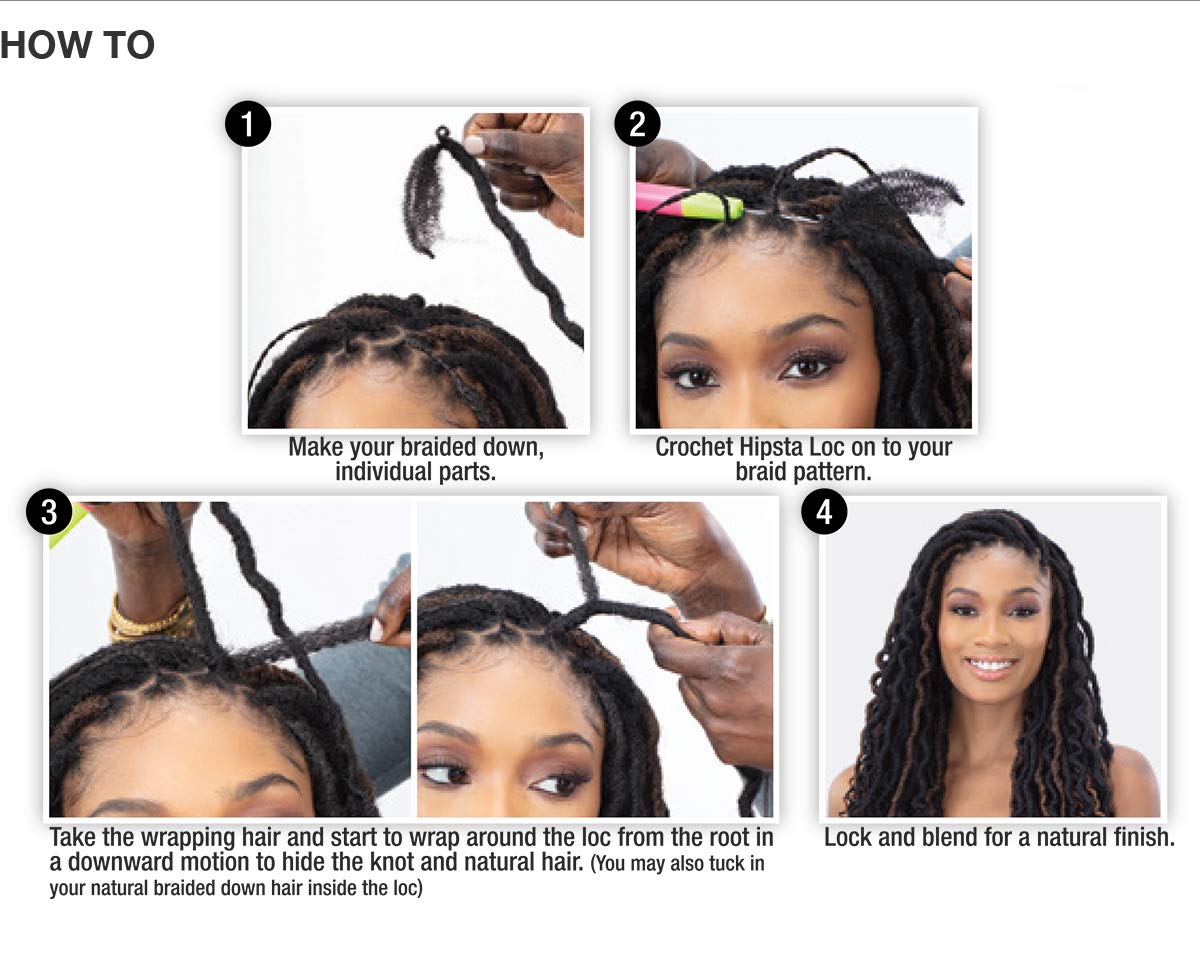 HOW TO

1

Make your braided down, individual parts.

2

Crochet Hipsta Loc on to your braid pattern.

3

Take the wrapping hair and start to wrap around the loc from the root in a downward motion to hide the knot and natural hair. (You may also tuck in your natural braided down hair inside the loc)

4

Lock and blend for a natural finish.