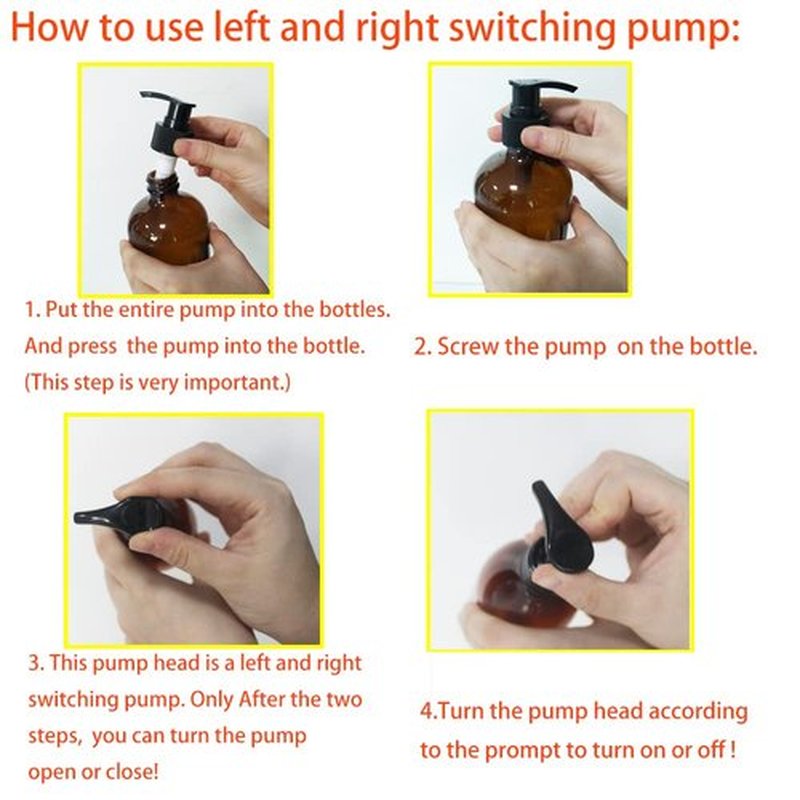 How to use left and right switching pump:

1. Put the entire pump into the bottles. And press the pump into the bottle. (This step is very important.)

2. Screw the pump on the bottle.

3. This pump head is a left and right switching pump. Only After the two steps, you can turn the pump open or close!

4.Turn the pump head according to the prompt to turn on or off !