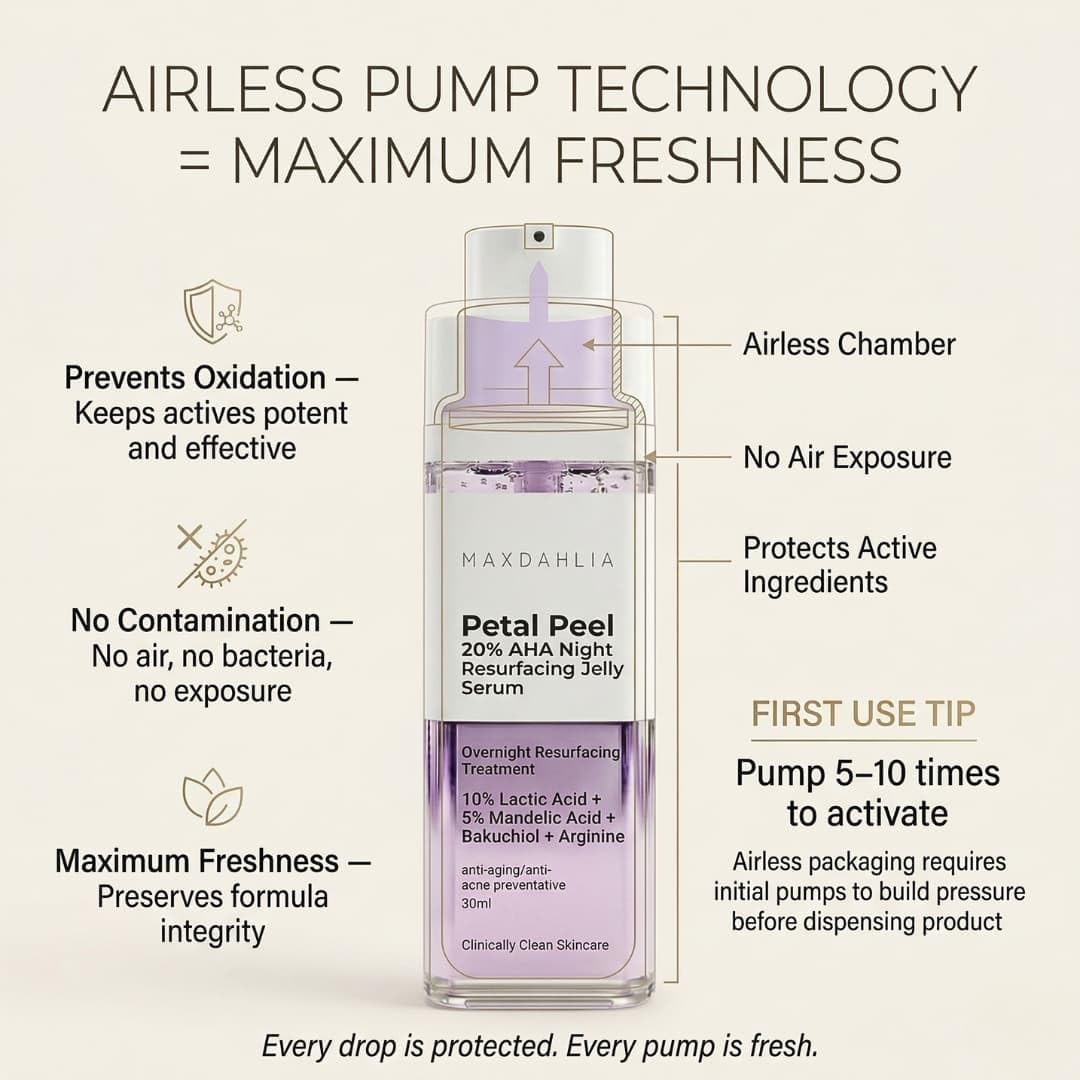 AIRLESS PUMP TECHNOLOGY = MAXIMUM FRESHNESS

Prevents Oxidation — Keeps actives potent and effective

No Contamination — No air, no bacteria, no exposure

Maximum Freshness — Preserves formula integrity

MAXDAHLIA

Petal Peel
20% AHA Night Resurfacing Jelly Serum

Overnight Resurfacing Treatment

10% Lactic Acid + 5% Mandelic Acid + Bakuchiol + Arginine

anti-aging/anti-acne preventative
30ml

Clinically Clean Skincare

Airless Chamber

No Air Exposure

Protects Active Ingredients

FIRST USE TIP

Pump 5–10 times to activate

Airless packaging requires initial pumps to build pressure before dispensing product

Every drop is protected. Every pump is fresh.