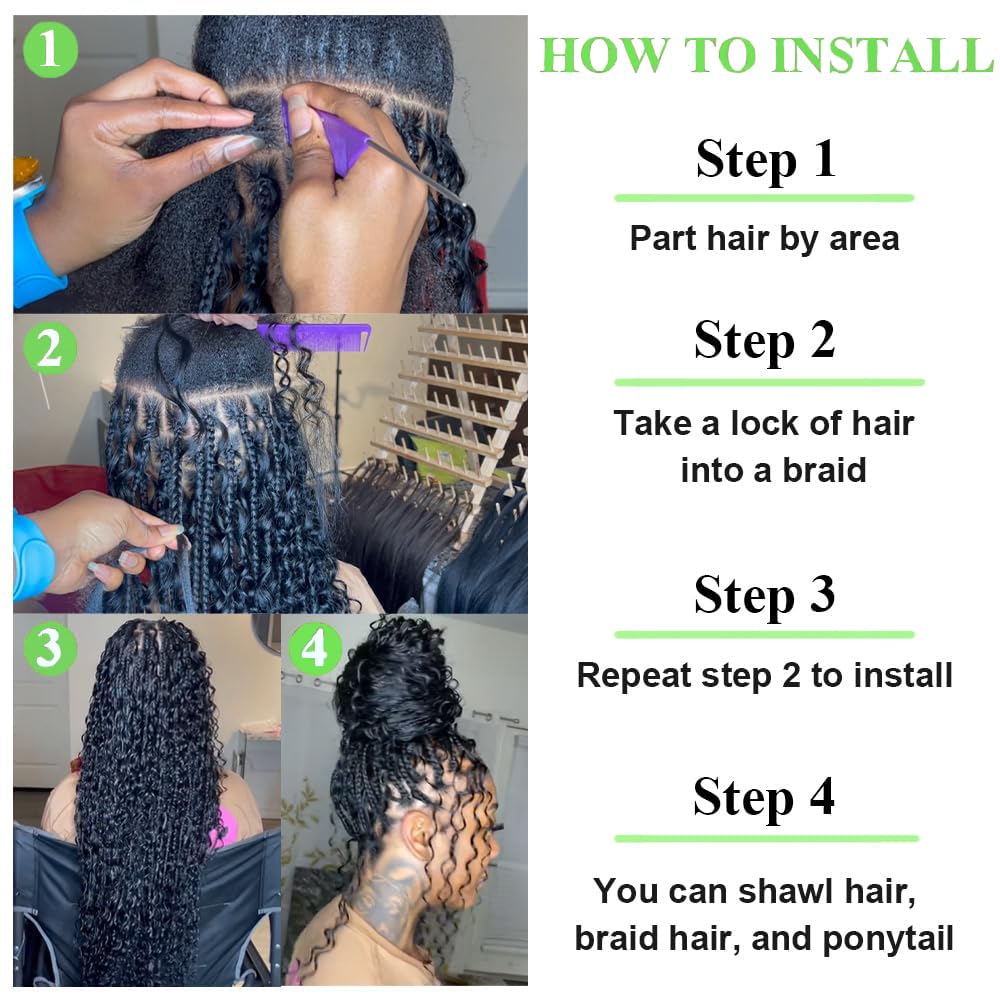 1

2

3

4

HOW TO INSTALL

Step 1

Part hair by area

Step 2

Take a lock of hair into a braid

Step 3

Repeat step 2 to install

Step 4

You can shawl hair, braid hair, and ponytail