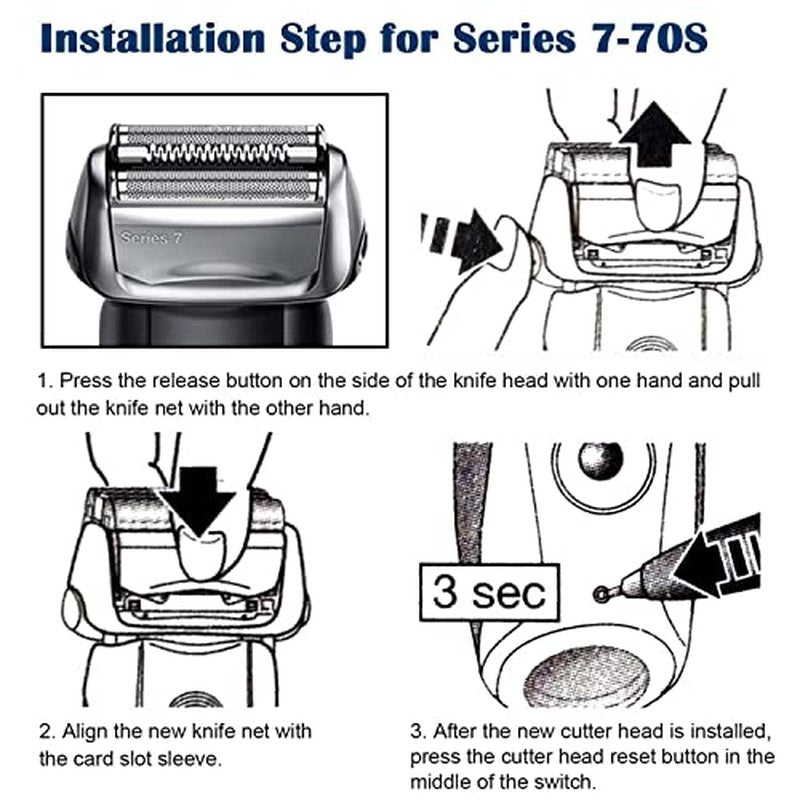 Installation Step for Series 7-70S

Series 7

1. Press the release button on the side of the knife head with one hand and pull out the knife net with the other hand.

3 sec

2. Align the new knife net with the card slot sleeve.

3. After the new cutter head is installed, press the cutter head reset button in the middle of the switch.