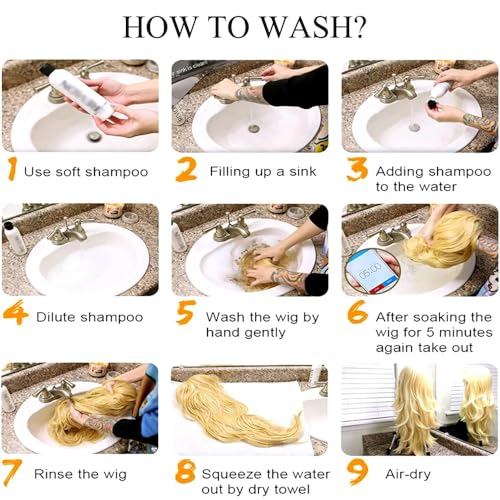 HOW TO WASH?

1 Use soft shampoo

2 Filling up a sink

3 Adding shampoo to the water

4 Dilute shampoo

5 Wash the wig by hand gently

05:00

6 After soaking the wig for 5 minutes again take out

7 Rinse the wig

8 Squeeze the water out by dry towel

9 Air-dry