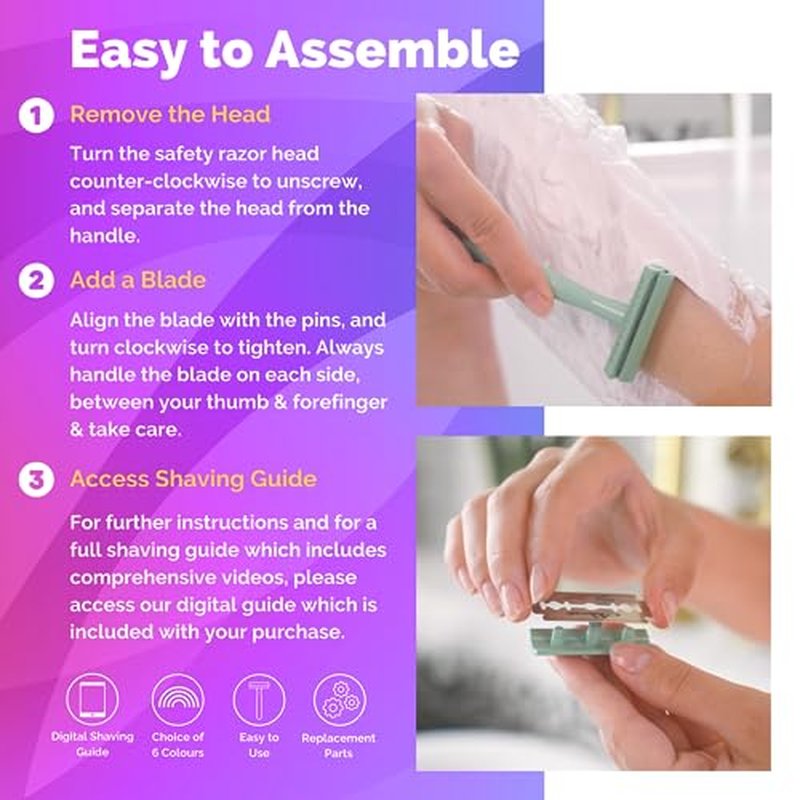 Easy to Assemble

1 Remove the Head

Turn the safety razor head counter-clockwise to unscrew, and separate the head from the handle.

2 Add a Blade

Align the blade with the pins, and turn clockwise to tighten. Always handle the blade on each side, between your thumb & forefinger & take care.

3 Access Shaving Guide

For further instructions and for a full shaving guide which includes comprehensive videos, please access our digital guide which is included with your purchase.

Digital Shaving Guide

Choice of 6 Colours

Easy to Use

Replacement Parts