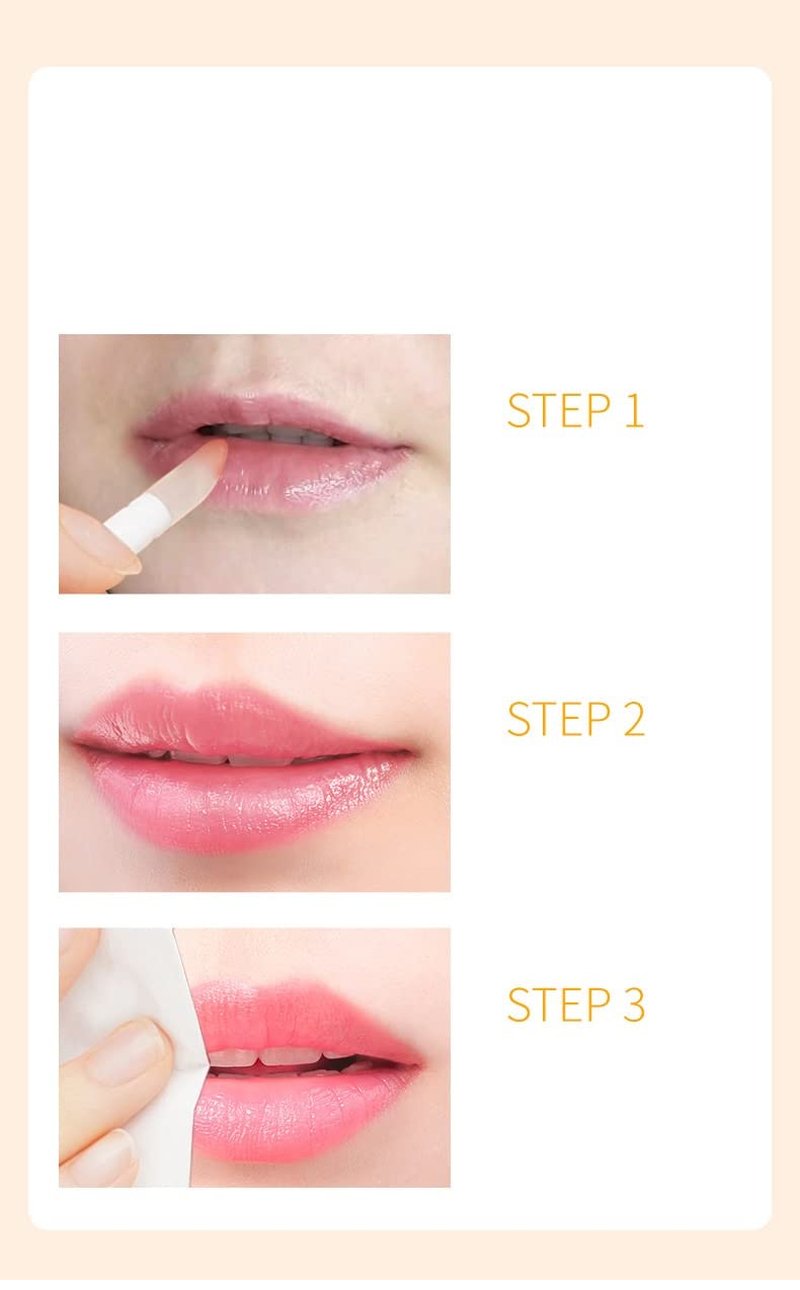 STEP 1

STEP 2

STEP 3